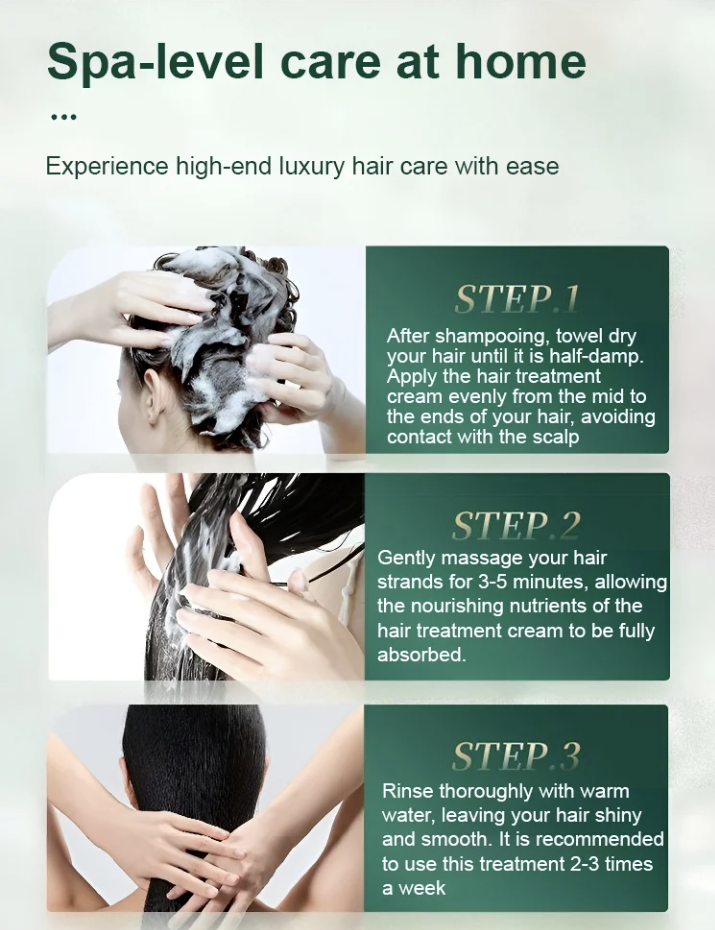 Spa-level care at home

...

Experience high-end luxury hair care with ease

STEP.1

After shampooing, towel dry your hair until it is half-damp. Apply the hair treatment cream evenly from the mid to the ends of your hair, avoiding contact with the scalp

STEP.2

Gently massage your hair strands for 3-5 minutes, allowing the nourishing nutrients of the hair treatment cream to be fully absorbed.

STEP.3

Rinse thoroughly with warm water, leaving your hair shiny and smooth. It is recommended to use this treatment 2-3 times a week