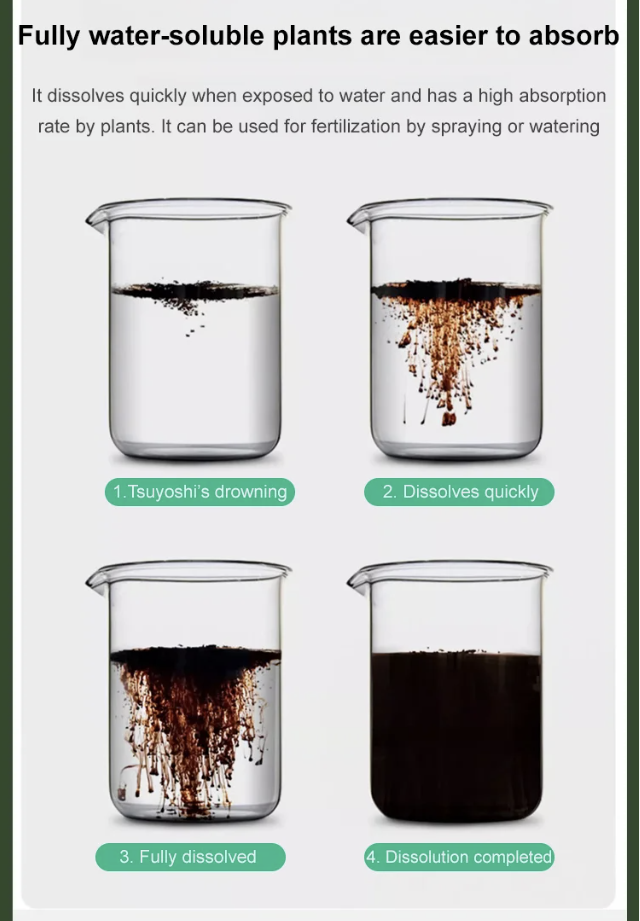 Fully water-soluble plants are easier to absorb

It dissolves quickly when exposed to water and has a high absorption rate by plants. It can be used for fertilization by spraying or watering

1.Tsuyoshi's drowning

2. Dissolves quickly

3. Fully dissolved

4. Dissolution completed