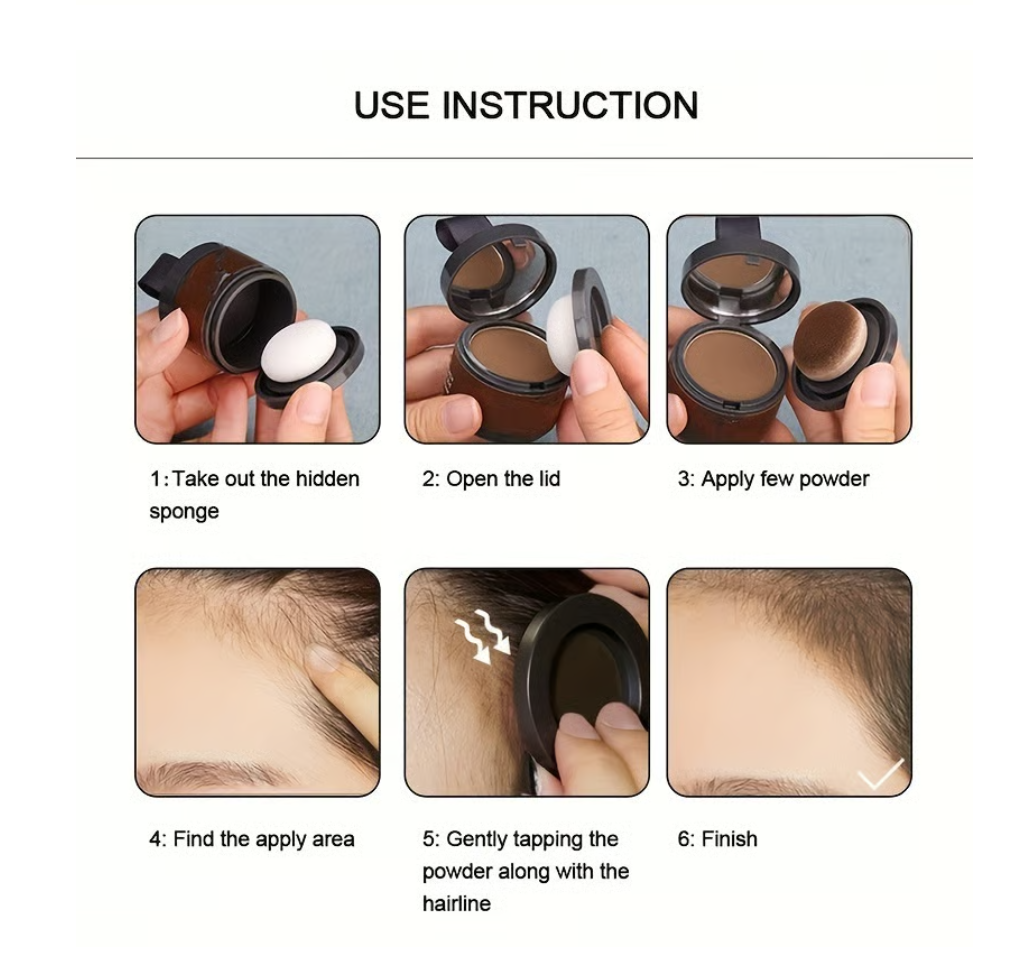 USE INSTRUCTION

1: Take out the hidden sponge

2: Open the lid

3: Apply few powder

4: Find the apply area

5: Gently tapping the powder along with the hairline

6: Finish